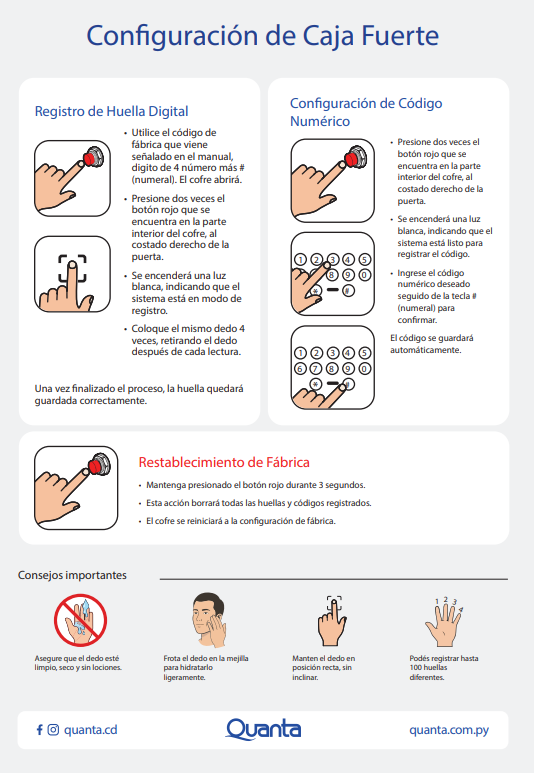 Configuración de Caja Fuerte

Registro de Huella Digital

• Utilice el código de fábrica que viene señalado en el manual, digito de 4 número más # (numeral). El cofre abrirá.

• Presione dos veces el botón rojo que se encuentra en la parte interior del cofre, al costado derecho de la puerta.

• Se encenderá una luz blanca, indicando que el sistema está en modo de registro.

• Coloque el mismo dedo 4 veces, retirando el dedo después de cada lectura.

Una vez finalizado el proceso, la huella quedará guardada correctamente.

Configuración de Código Numérico

• Presione dos veces el botón rojo que se encuentra en la parte interior del cofre, al costado derecho de la puerta.

• Se encenderá una luz blanca, indicando que el sistema está listo para registrar el código.

• Ingrese el código numérico deseado seguido de la tecla # (numeral) para confirmar.

El código se guardará automáticamente.

1 2 3 4 5
6 7 8 9 0
* #

1 2 3 4 5
6 7 8 9 0
* #

Restablecimiento de Fábrica

• Mantenga presionado el botón rojo durante 3 segundos.

• Esta acción borrará todas las huellas y códigos registrados.

• El cofre se reiniciará a la configuración de fábrica.

Consejos importantes

Asegure que el dedo esté limpio, seco y sin lociones.

Frota el dedo en la mejilla para hidratarlo ligeramente.

Manten el dedo en posición recta, sin inclinar.

1 2 3 4

Podés registrar hasta 100 huellas diferentes.

quanta.cd

Quanta

quanta.com.py